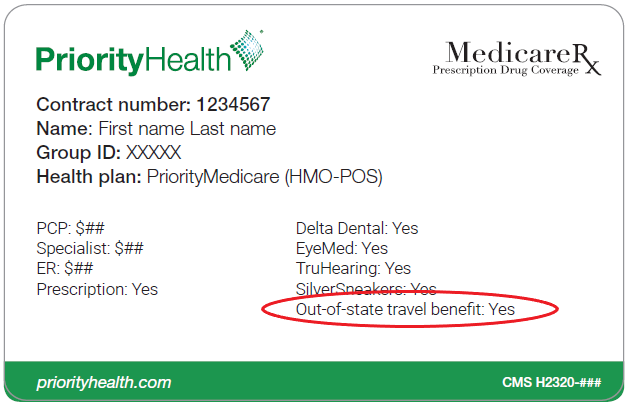 PriorityHealth

MedicareRx
Prescription Drug Coverage

Contract number: 1234567
Name: First name Last name
Group ID: XXXXX
Health plan: PriorityMedicare (HMO-POS)

PCP: $##
Specialist: $##
ER: $##
Prescription: Yes

Delta Dental: Yes
EyeMed: Yes
TruHearing: Yes
SilverSneakers: Yes
Out-of-state travel benefit: Yes

priorityhealth.com

CMS H2320-###