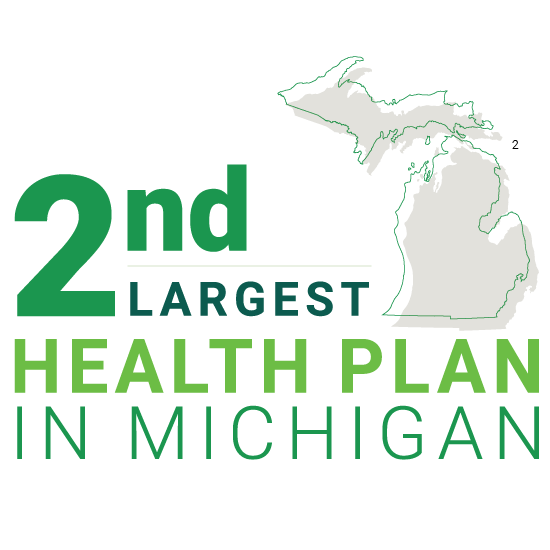 2

2nd
LARGEST
HEALTH PLAN
IN MICHIGAN