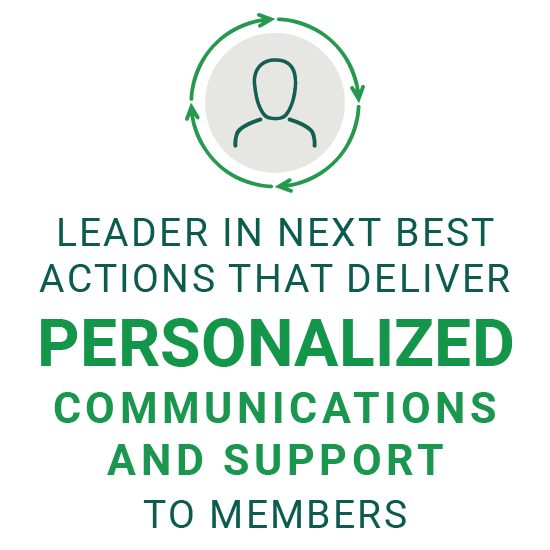 LEADER IN NEXT BEST ACTIONS THAT DELIVER PERSONALIZED COMMUNICATIONS AND SUPPORT TO MEMBERS