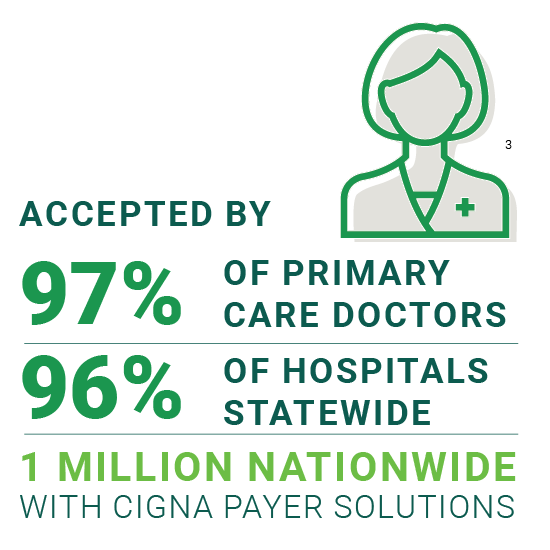 3

ACCEPTED BY

97% OF PRIMARY CARE DOCTORS

96% OF HOSPITALS STATEWIDE

1 MILLION NATIONWIDE
WITH CIGNA PAYER SOLUTIONS